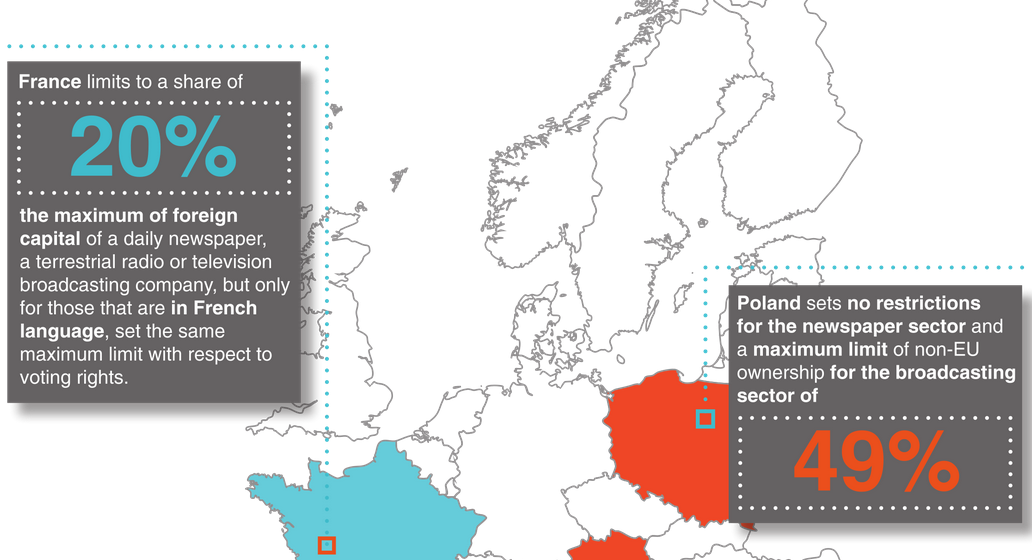 France limits to a share of

20%

the maximum of foreign capital of a daily newspaper, a terrestrial radio or television broadcasting company, but only for those that are in French language, set the same maximum limit with respect to voting rights.

Poland sets no restrictions for the newspaper sector and a maximum limit of non-EU ownership for the broadcasting sector of

49%