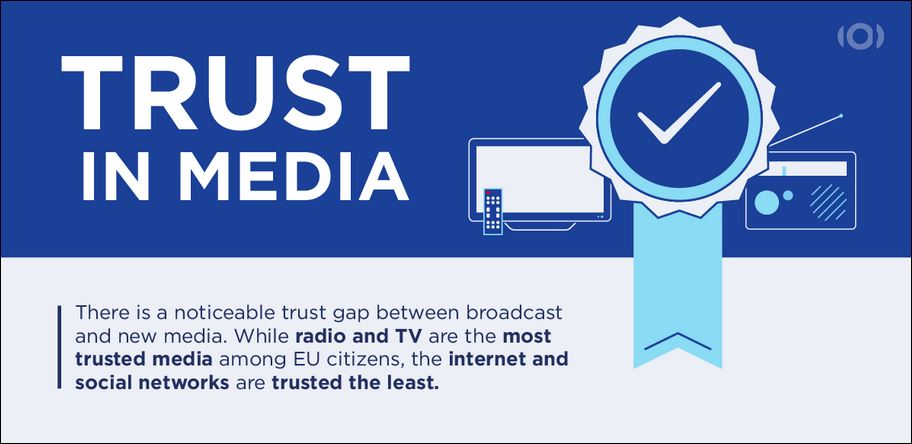 TRUST IN MEDIA

There is a noticeable trust gap between broadcast and new media. While radio and TV are the most trusted media among EU citizens, the internet and social networks are trusted the least.